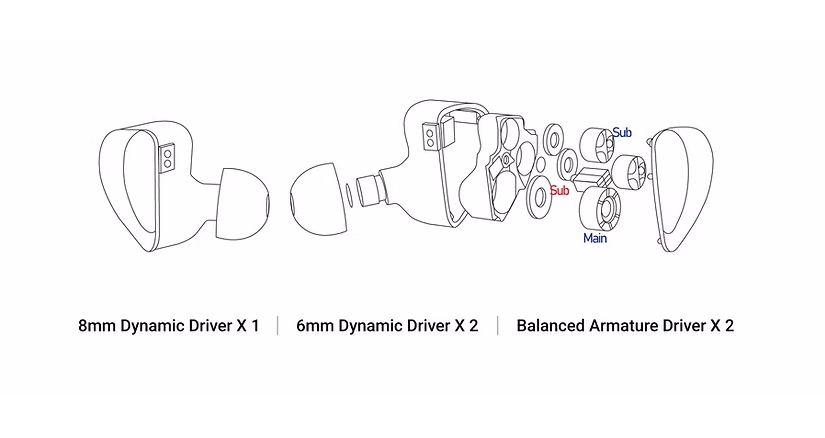 Sub
Sub
Main

8mm Dynamic Driver X 1 | 6mm Dynamic Driver X 2 | Balanced Armature Driver X 2