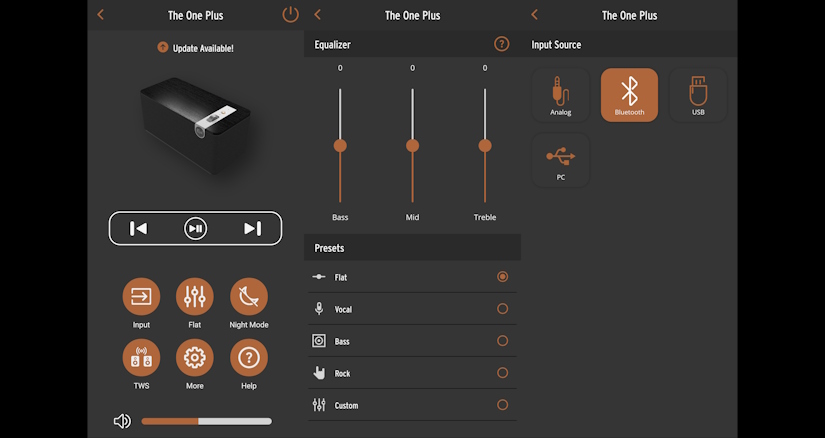 The One Plus

Update Available!

Input
Flat
Night Mode
TWS
More
Help

The One Plus

Equalizer

0
0
0

Bass
Mid
Treble

Presets

Flat
Vocal
Bass
Rock
Custom

The One Plus

Input Source

Analog
Bluetooth
USB
PC